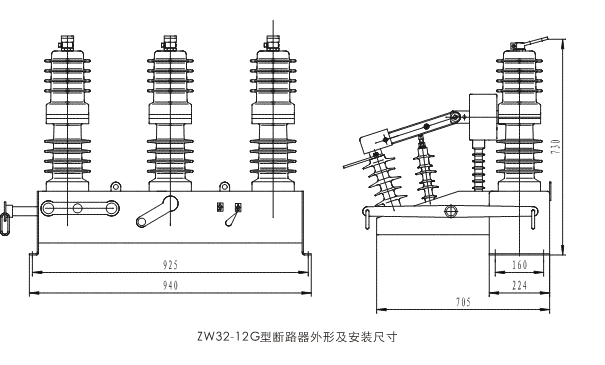 925
940
730
160
224
705
ZW32-12G型断路器外形及安装尺寸